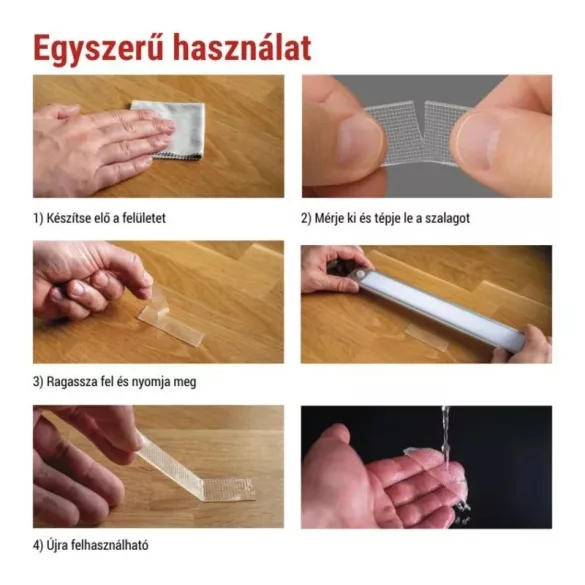 Egyszerű használat

1) Készítse elő a felületet

2) Mérje ki és tépje le a szalagot

3) Ragassza fel és nyomja meg

4) Újra felhasználható