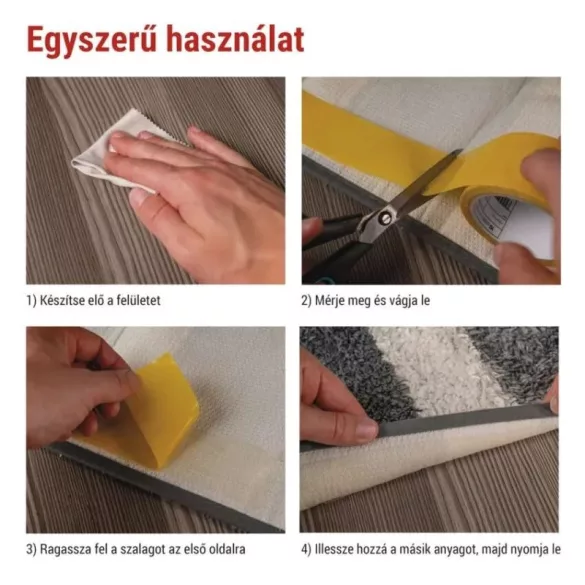 Egyszerű használat

1) Készítse elő a felületet

2) Mérje meg és vágja le

3) Ragassza fel a szalagot az első oldalra

4) Illessze hozzá a másik anyagot, majd nyomja le