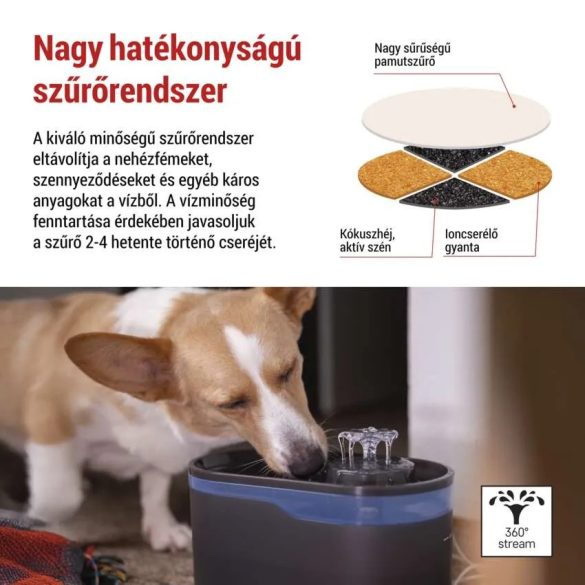 Nagy hatékonyságú szűrőrendszer

A kiváló minőségű szűrőrendszer eltávolítja a nehézfémeket, szennyeződéseket és egyéb káros anyagokat a vízből. A vízminőség fenntartása érdekében javasoljuk a szűrő 2-4 hetente történő cseréjét.

Nagy sűrűségű pamutszűrő

Kókuszhéj, aktív szén

Ioncserélő gyanta

360° stream