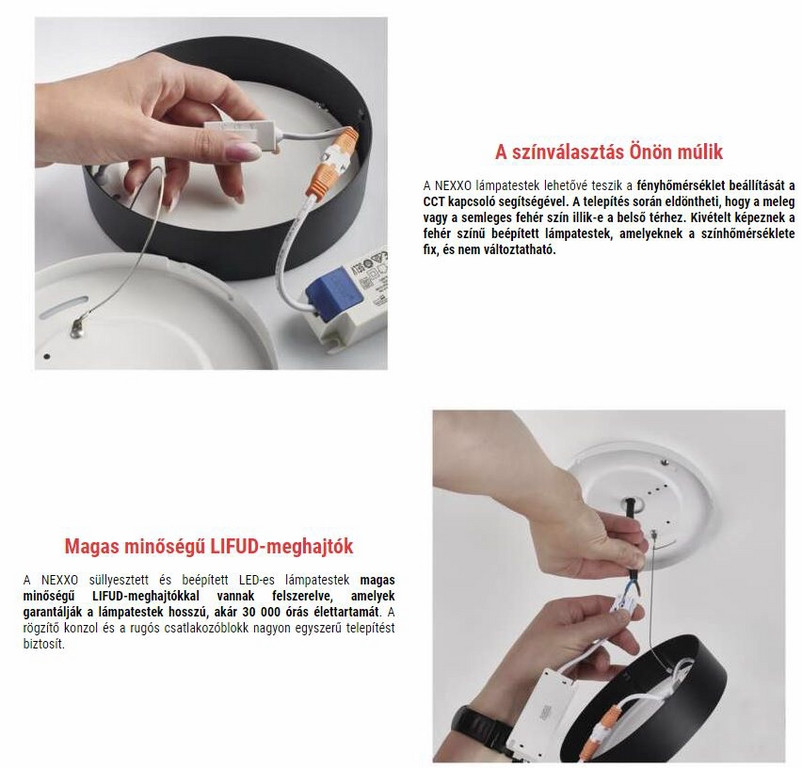 A színválasztás Önön múlik

A NEXXO lámpatestek lehetővé teszik a fényhőmérséklet beállítását a CCT kapcsoló segítségével. A telepítés során eldöntheti, hogy a meleg vagy a semleges fehér szín illik-e a belső térhez. Kivételt képeznek a fehér színű beépített lámpatestek, amelyeknek a színhőmérséklete fix, és nem változtatható.

Magas minőségű LIFUD-meghajtók

A NEXXO süllyesztett és beépített LED-es lámpatestek magas minőségű LIFUD-meghajtókkal vannak felszerelve, amelyek garantálják a lámpatestek hosszú, akár 30 000 órás élettartamát. A rögzítő konzol és a rugós csatlakozóblokk nagyon egyszerű telepítést biztosít.