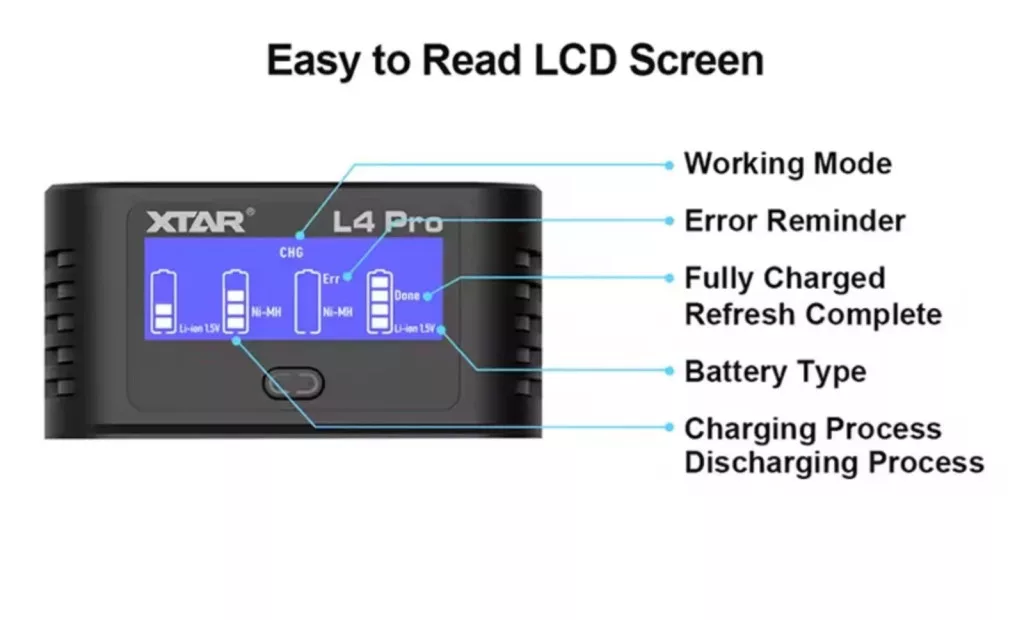 Easy to Read LCD Screen

XTAR®

L4 Pro

CHG

Li-ion 1.5V

Ni-MH

Err

Ni-MH

Done

Li-ion 1.5V

Working Mode

Error Reminder

Fully Charged
Refresh Complete

Battery Type

Charging Process
Discharging Process